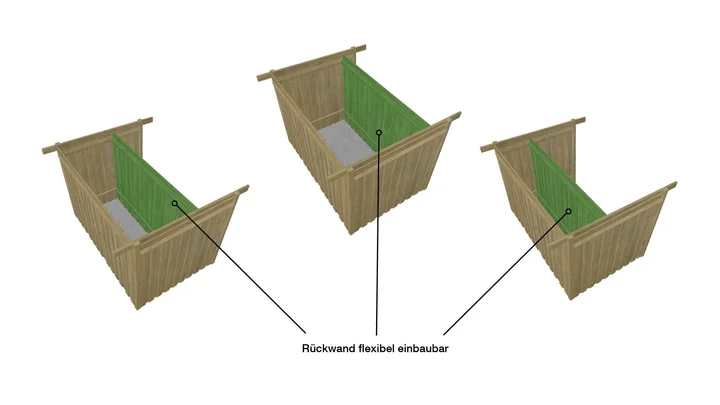 Rückwand flexibel einbaubar