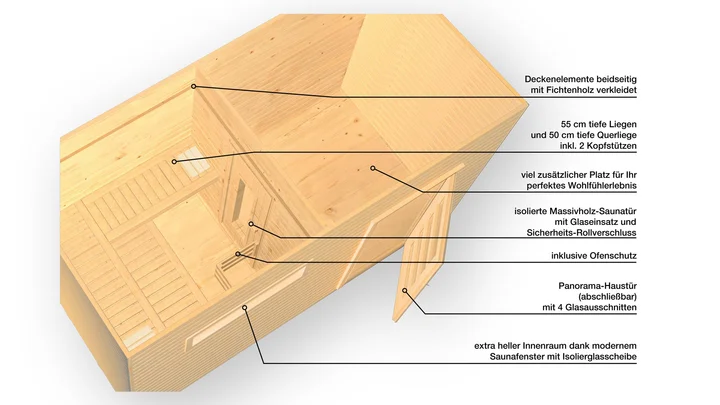 Deckenelemente beidseitig mit Fichtenholz verkleidet

55 cm tiefe Liegen und 50 cm tiefe Querliege inkl. 2 Kopfstützen

viel zusätzlicher Platz für Ihr perfektes Wohlfühlerlebnis

isolierte Massivholz-Saunatür mit Glaseinsatz und Sicherheits-Rollverschluss

inklusive Ofenschutz

Panorama-Haustür (abschließbar) mit 4 Glasausschnitten

extra heller Innenraum dank modernem Saunafenster mit Isolierglasscheibe